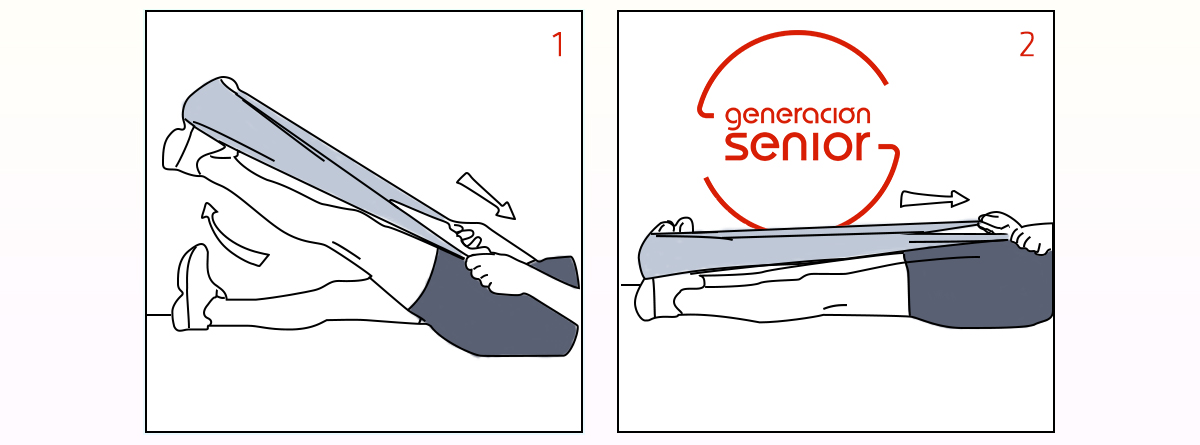 1

2

generacion
senior